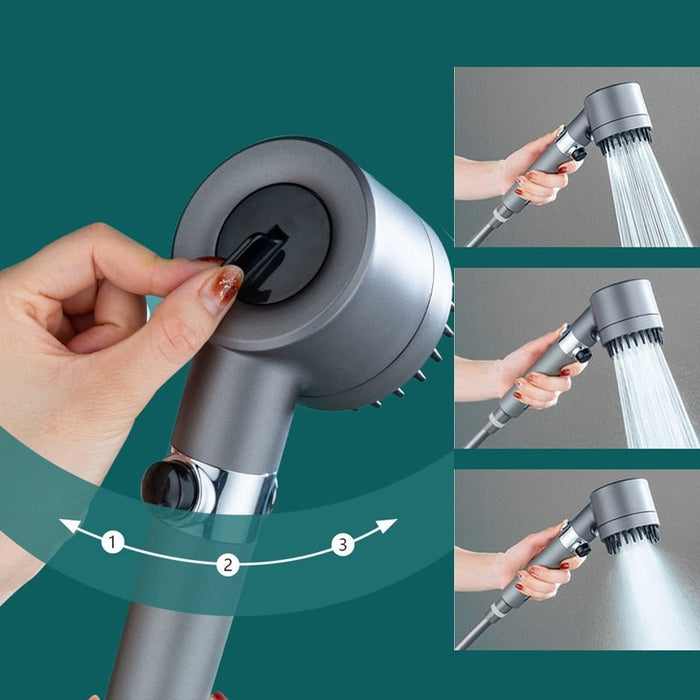 1
2
3