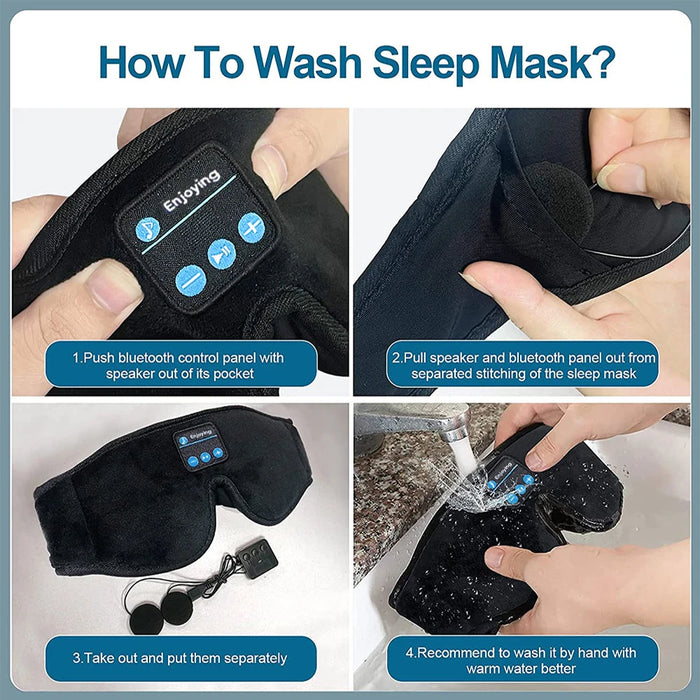 How To Wash Sleep Mask?

Enjoying

1.Push bluetooth control panel with speaker out of its pocket

2.Pull speaker and bluetooth panel out from separated stitching of the sleep mask

Enjoying

3.Take out and put them separately

Enjoying

4.Recommend to wash it by hand with warm water better